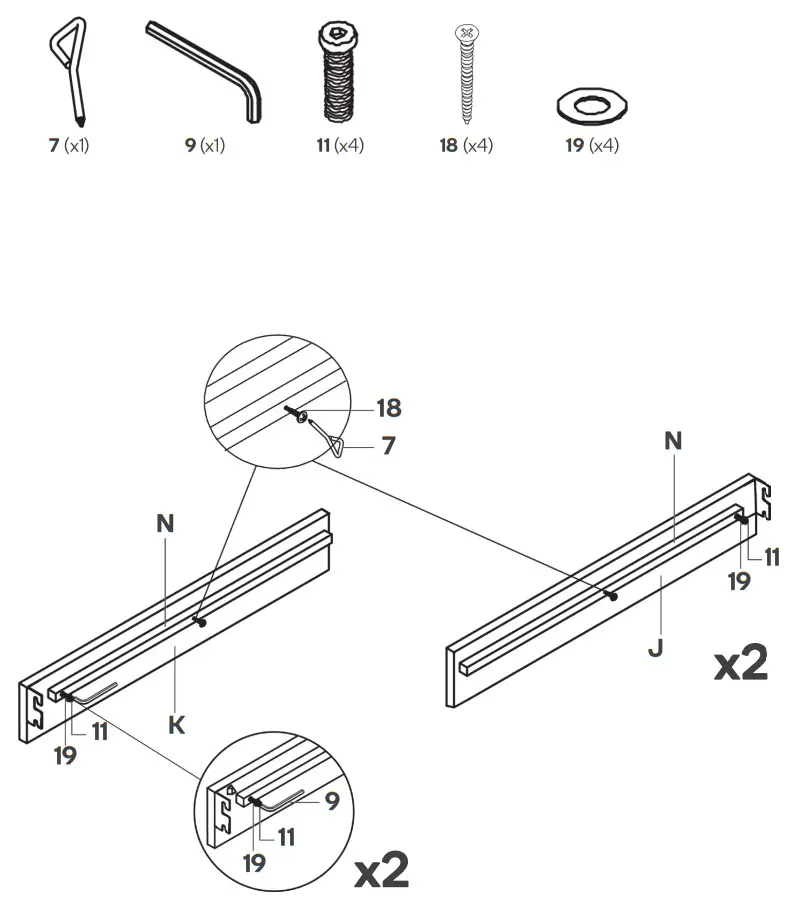 7 (x1)
9 (x1)
11 (x4)
18 (x4)
19 (x4)

18
7
N
N
11
19
J
x2
K
11
19
9
11
19
x2