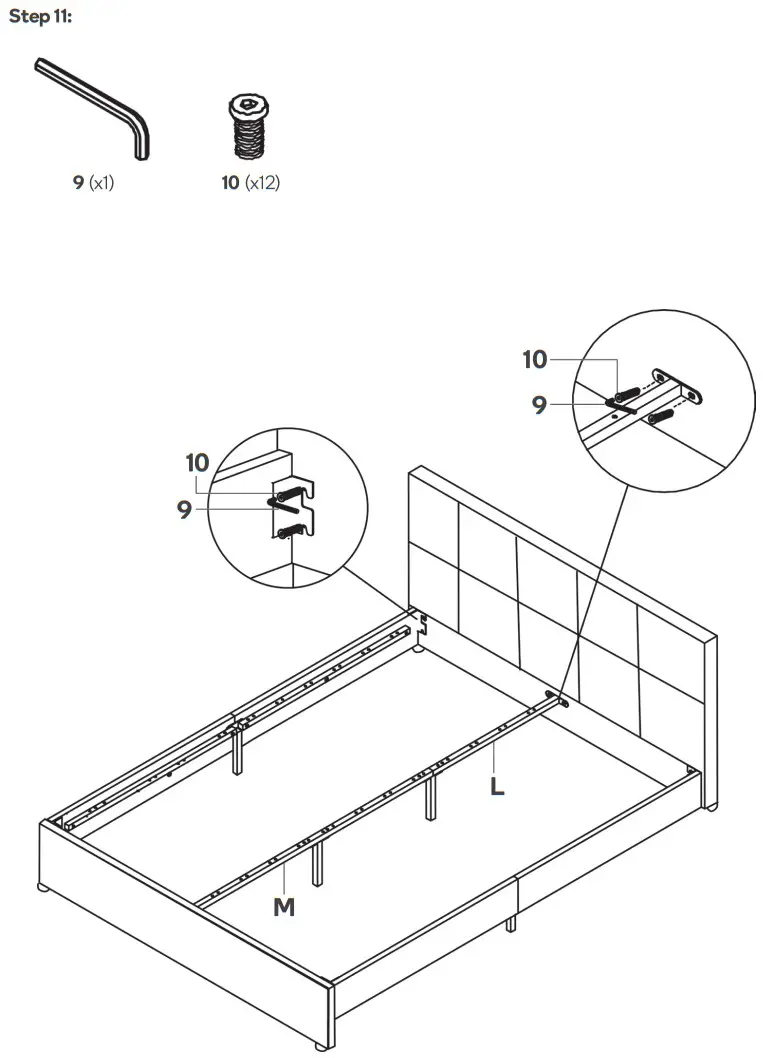 Step 11:

9 (x1)

10 (x12)

10

9

10

9

L

M