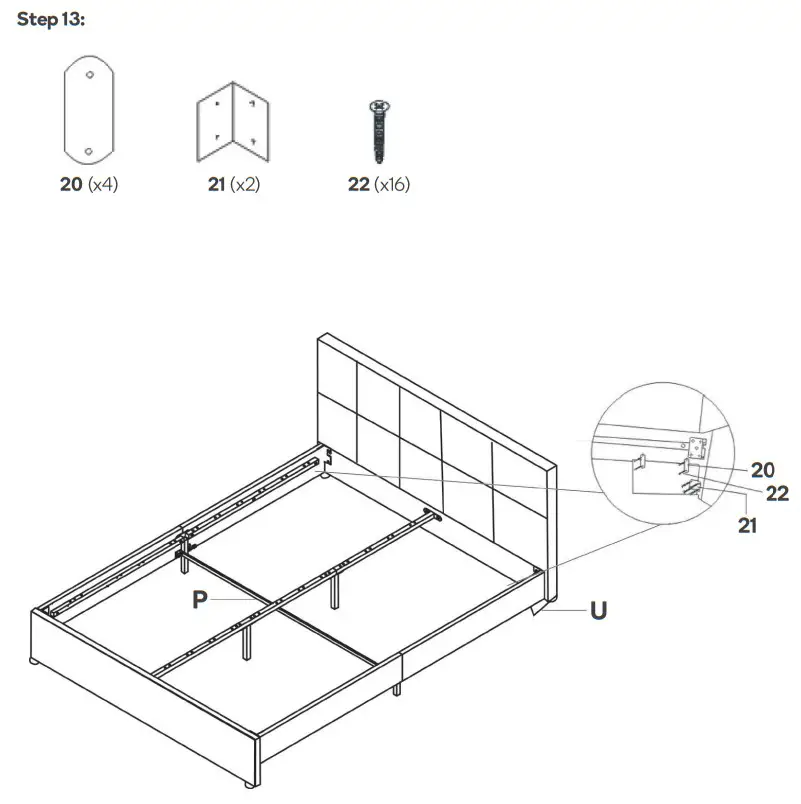 Step 13:

20 (x4)

21 (x2)

22 (x16)

20

22

21

P

U