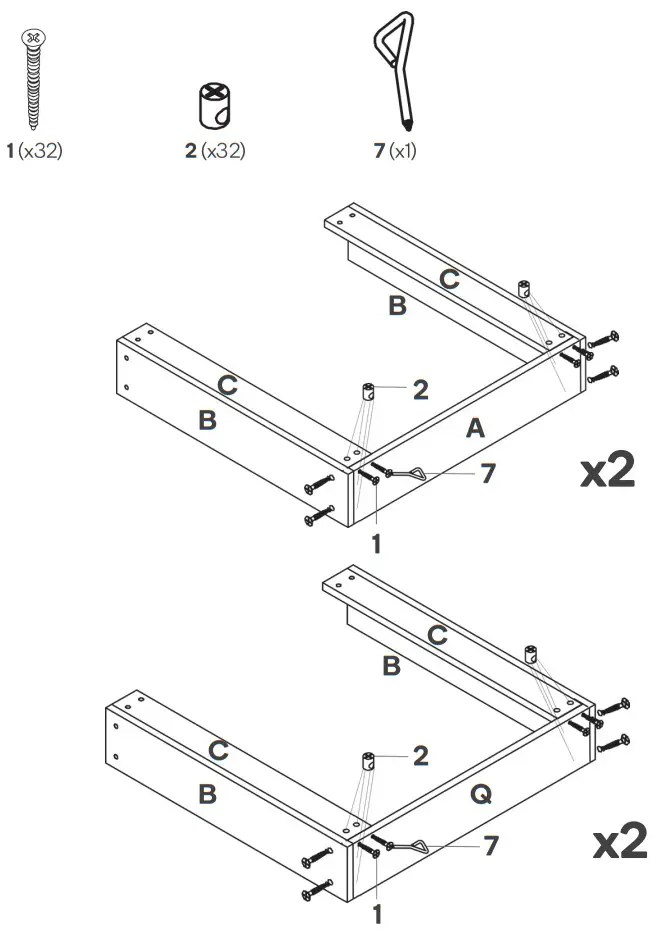 1 (x32)

2 (x32)

7 (x1)

C

B

C

B

2

A

7

1

x2

C

B

C

B

2

Q

7

1

x2