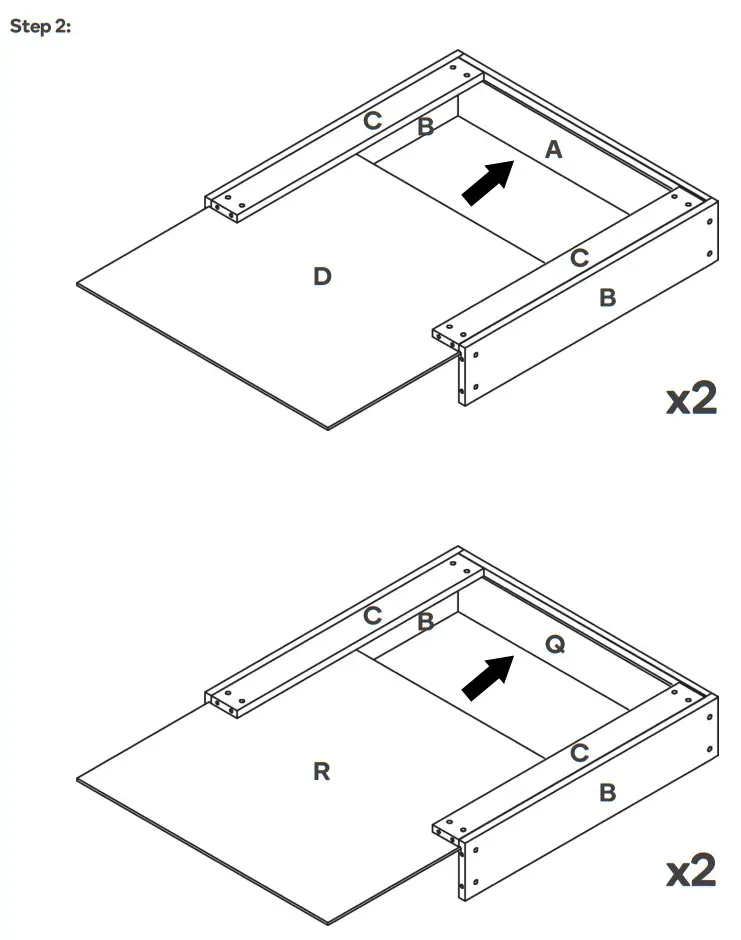 Step 2:

C
B
A
D
C
B
x2

C
B
Q
R
C
B
x2