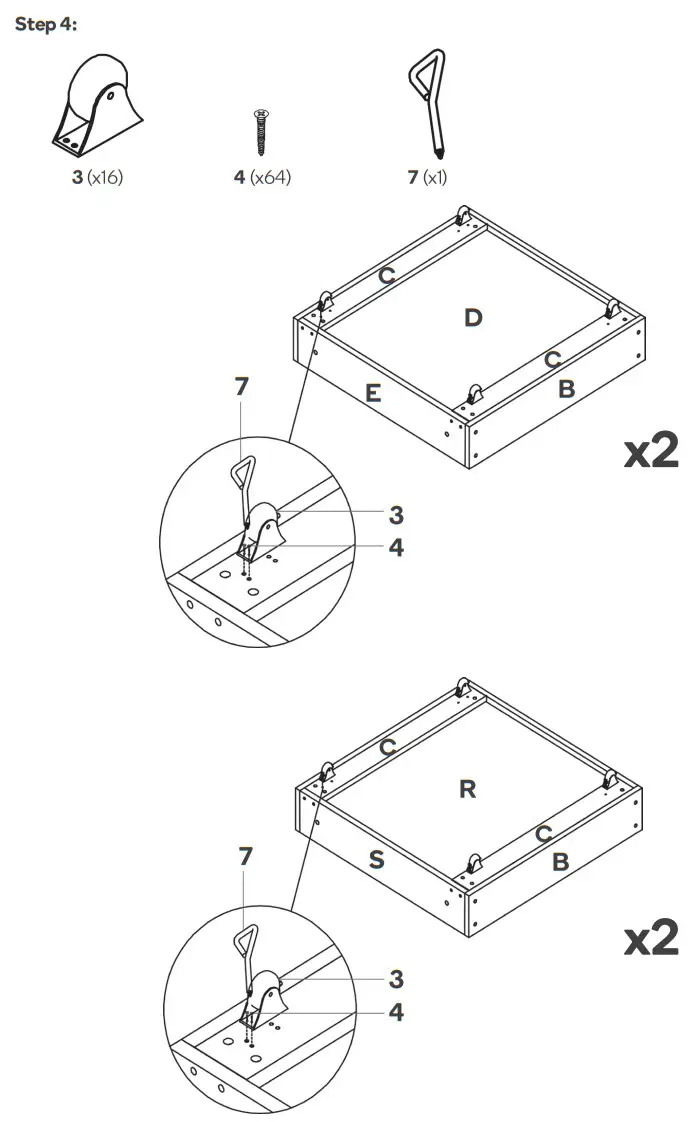 Step 4:

3 (x16)

4 (x64)

7 (x1)

C

D

C

E

B

7

3

4

x2

C

R

C

S

B

7

3

4

x2