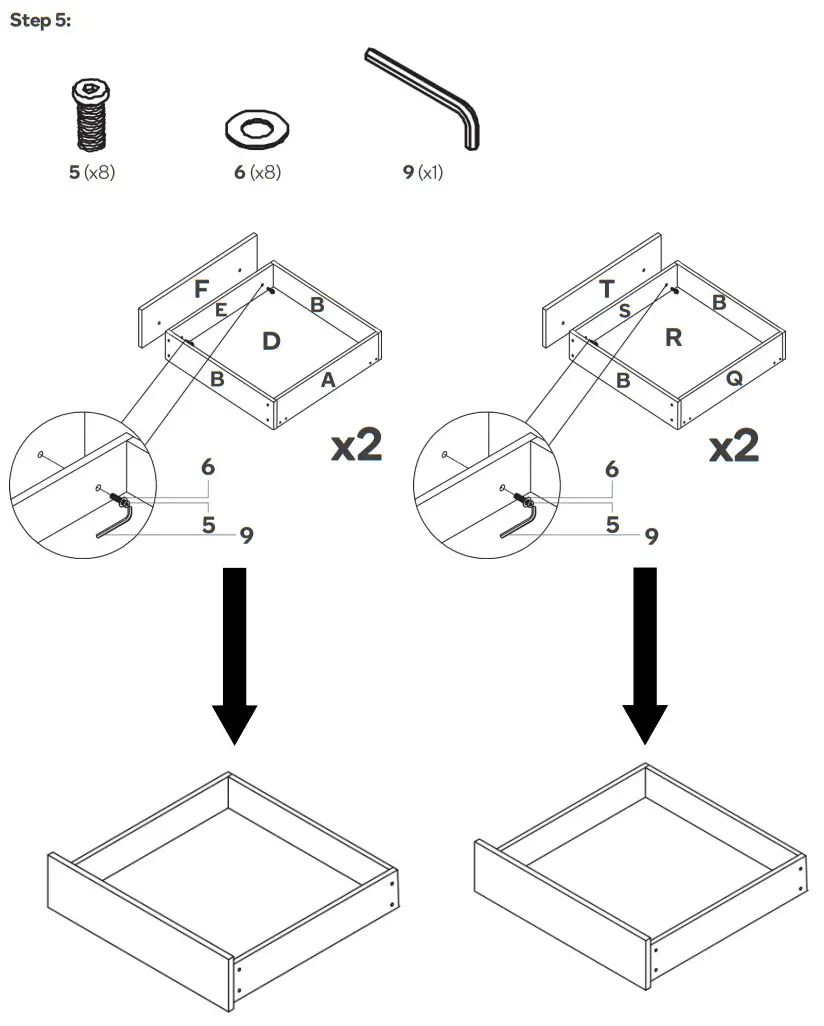 Step 5:

5 (x8)

6 (x8)

9 (x1)

F
E
B
D
B
A

x2

6
5
9

T
S
B
R
B
Q

x2

6
5
9