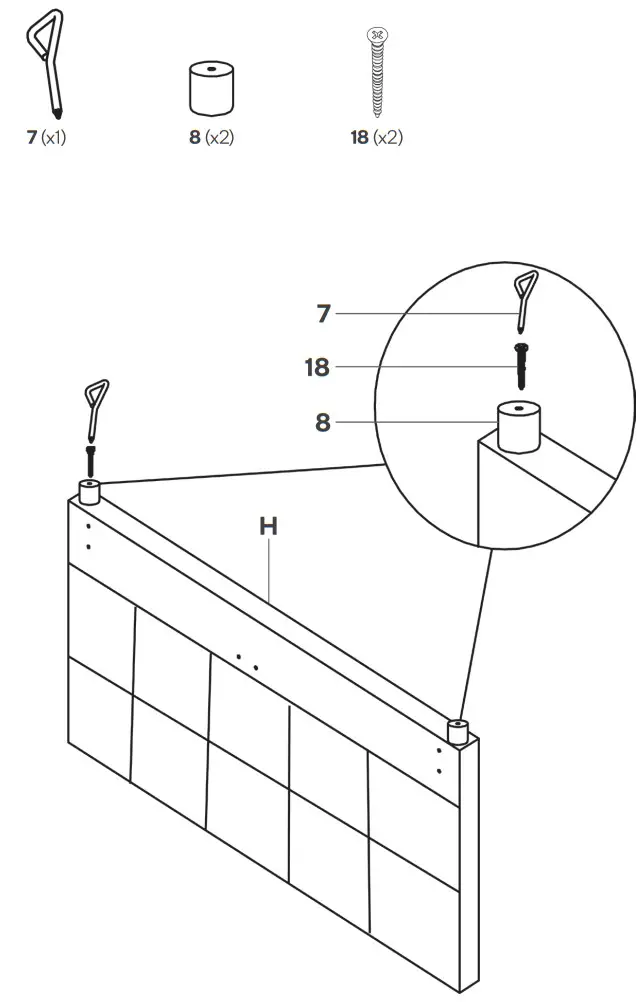 7 (x1)
8 (x2)
18 (x2)

7
18
8

H