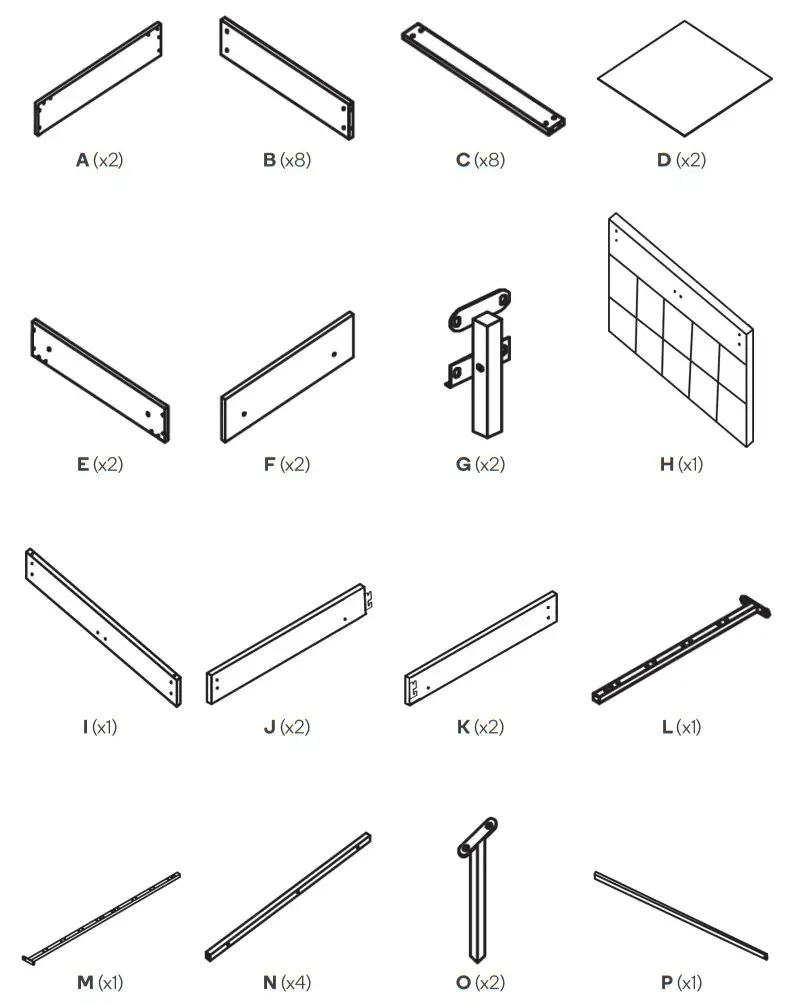 A (x2)
B (x8)
C (x8)
D (x2)

E (x2)
F (x2)
G (x2)
H (x1)

I (x1)
J (x2)
K (x2)
L (x1)

M (x1)
N (x4)
O (x2)
P (x1)