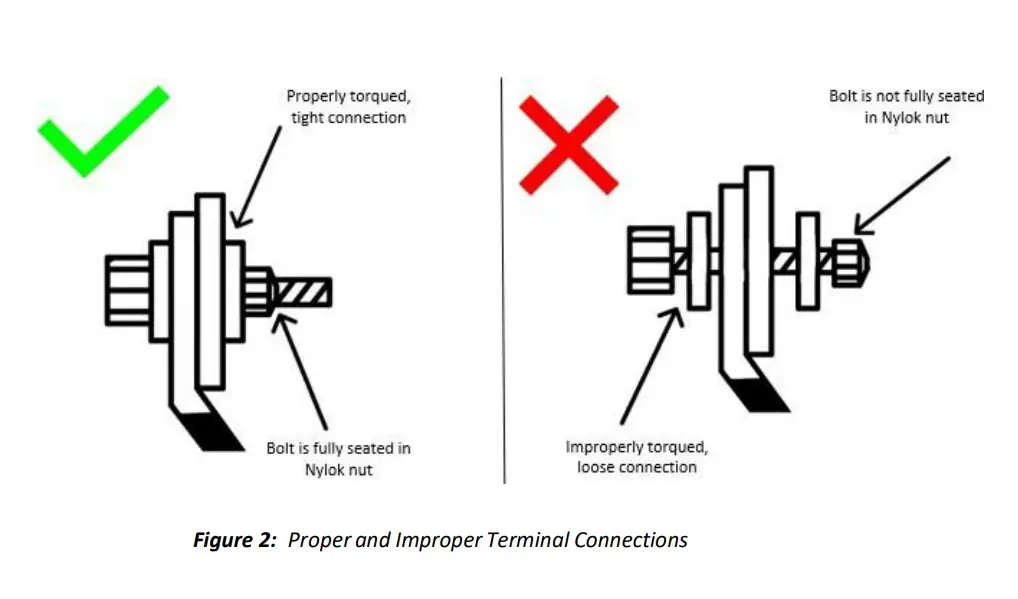 Properly torqued, tight connection

Bolt is fully seated in Nylok nut

Bolt is not fully seated in Nylok nut

Improperly torqued, loose connection

Figure 2: Proper and Improper Terminal Connections