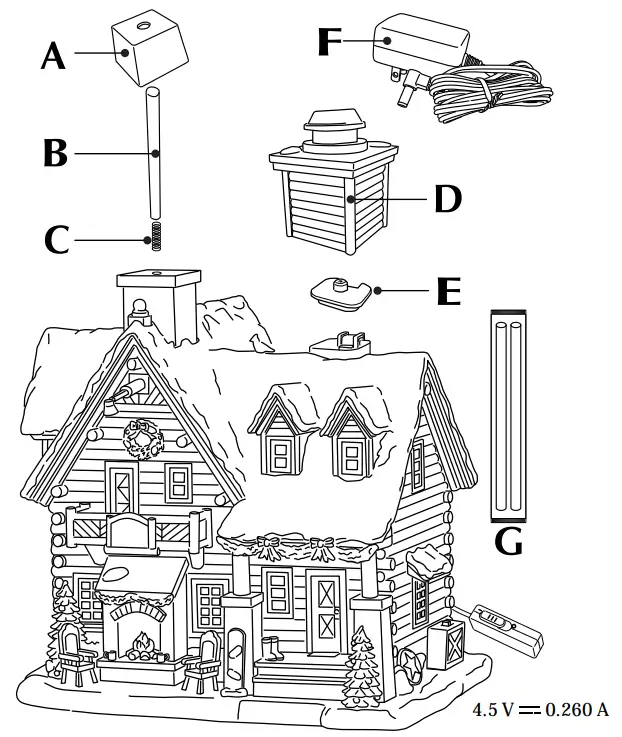 A

B

C

F

D

E

G

4.5 V ⎓ 0.260 A