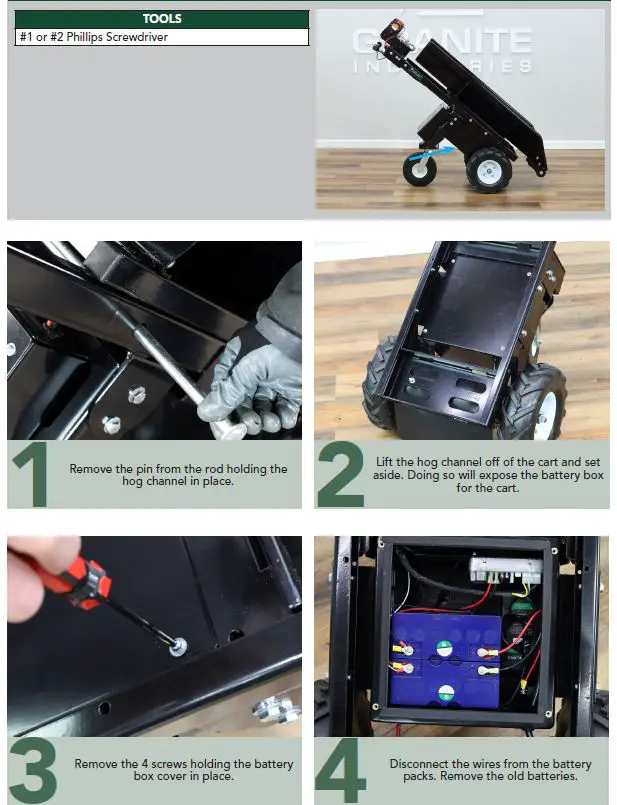 | TOOLS |
|---|
| #1 or #2 Phillips Screwdriver |

GRANITE INDUSTRIES

1

Remove the pin from the rod holding the hog channel in place.

2

Lift the hog channel off of the cart and set aside. Doing so will expose the battery box for the cart.

3

Remove the 4 screws holding the battery box cover in place.

4

Disconnect the wires from the battery packs. Remove the old batteries.