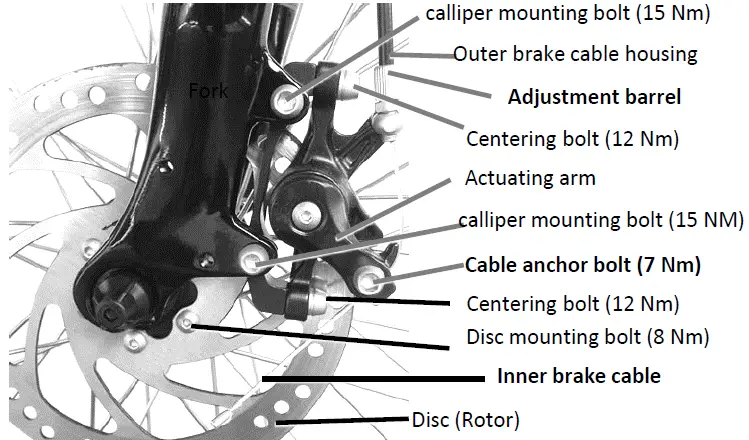 Fork

calliper mounting bolt (15 Nm)

Outer brake cable housing

Adjustment barrel

Centering bolt (12 Nm)

Actuating arm

calliper mounting bolt (15 NM)

Cable anchor bolt (7 Nm)

Centering bolt (12 Nm)

Disc mounting bolt (8 Nm)

Inner brake cable

Disc (Rotor)