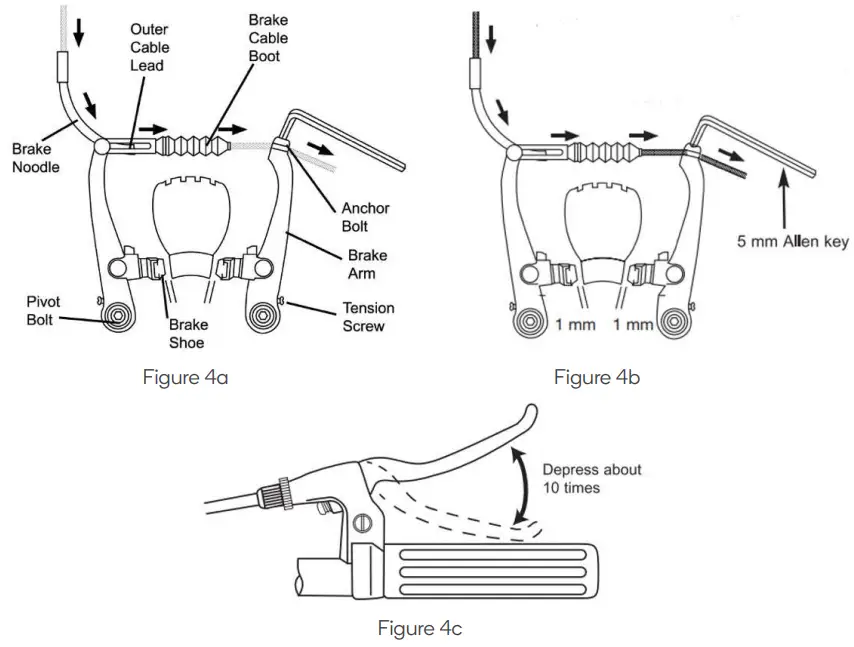 Outer Cable Lead

Brake Cable Boot

Brake Noodle

Anchor Bolt

Brake Arm

Pivot Bolt

Brake Shoe

Tension Screw

Figure 4a

5 mm Allen key

1 mm

1 mm

Figure 4b

Depress about 10 times

Figure 4c