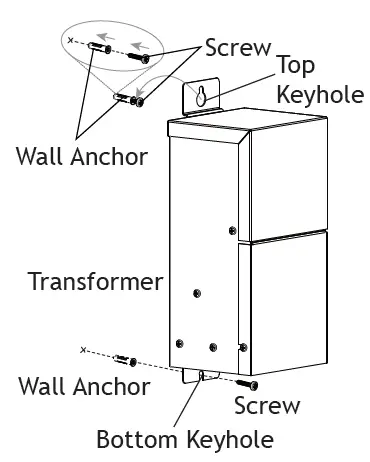 Screw
Top Keyhole
Wall Anchor
Transformer
Wall Anchor
Screw
Bottom Keyhole