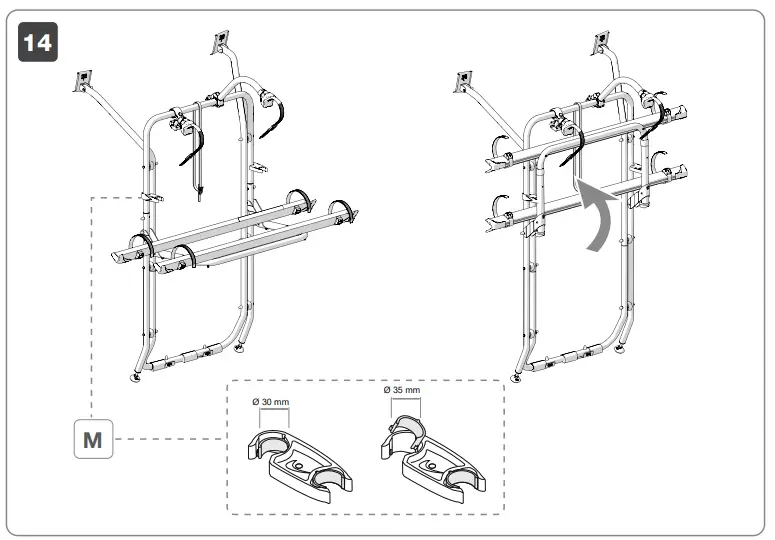 14

M

Ø 30 mm

Ø 35 mm