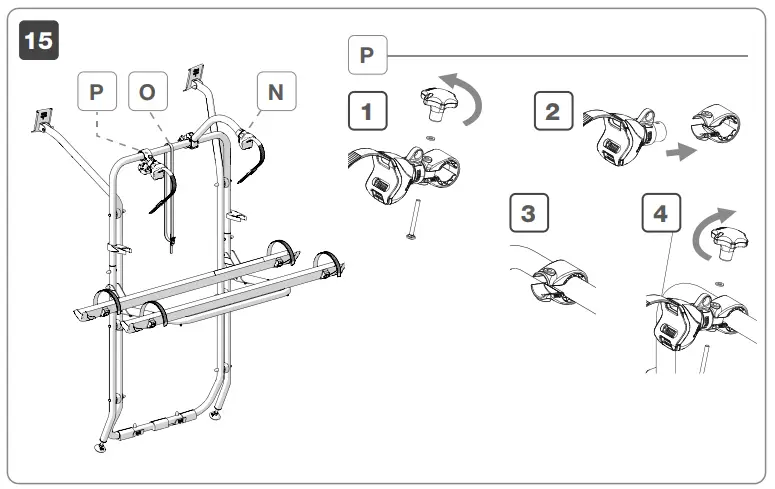 15

P O N

P

1

2

3

4