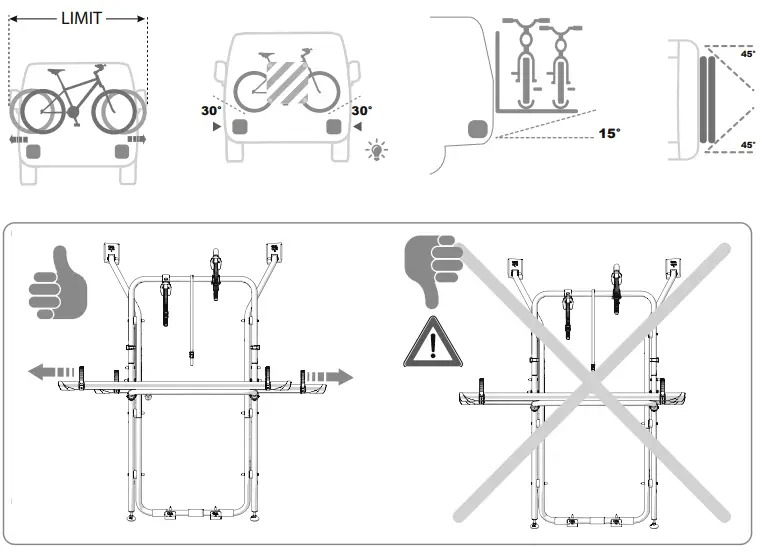 LIMIT

30° 30°

15°

45°
45°