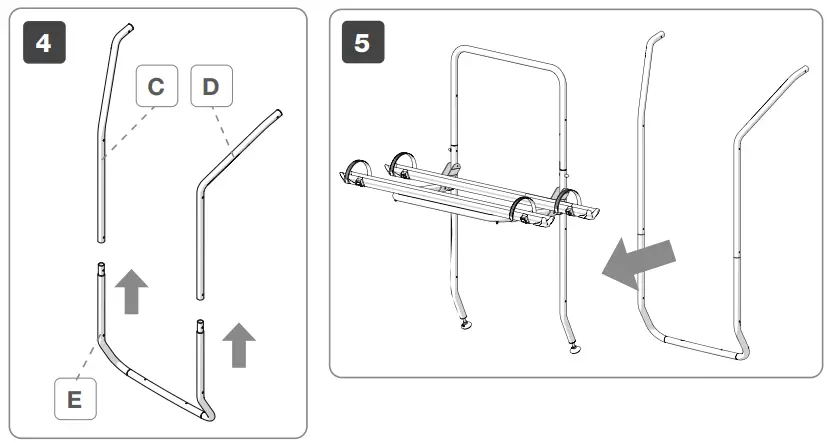 4

C

D

E

5