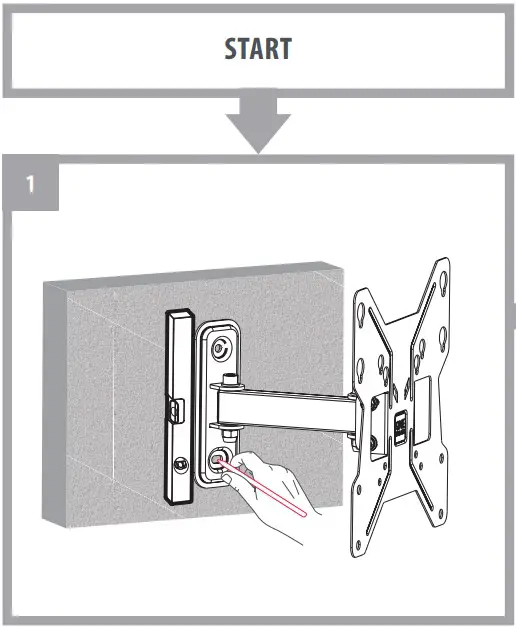 START

1