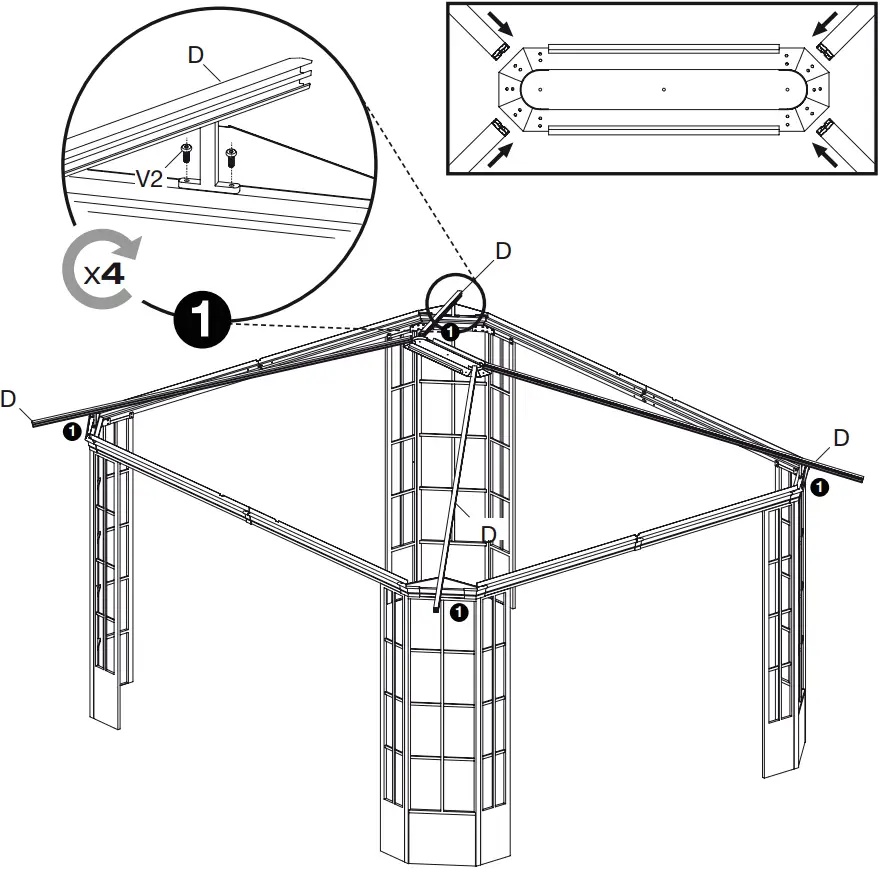 D
V2
x4
1
D
1
D
1
D
1
D
1