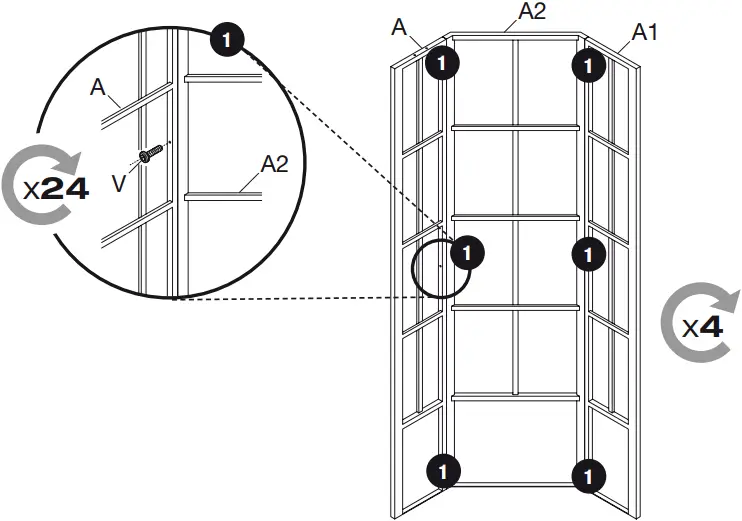 1
A
V
A2
x24
A
A2
A1
1
1
1
1
1
1
x4