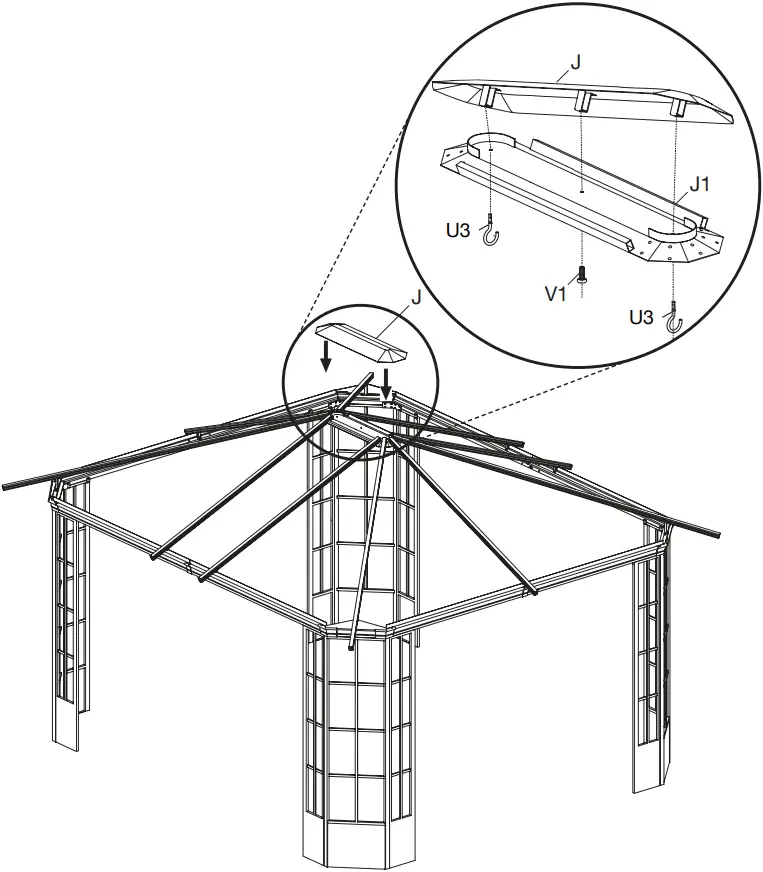 J
J1
U3
V1
U3
J