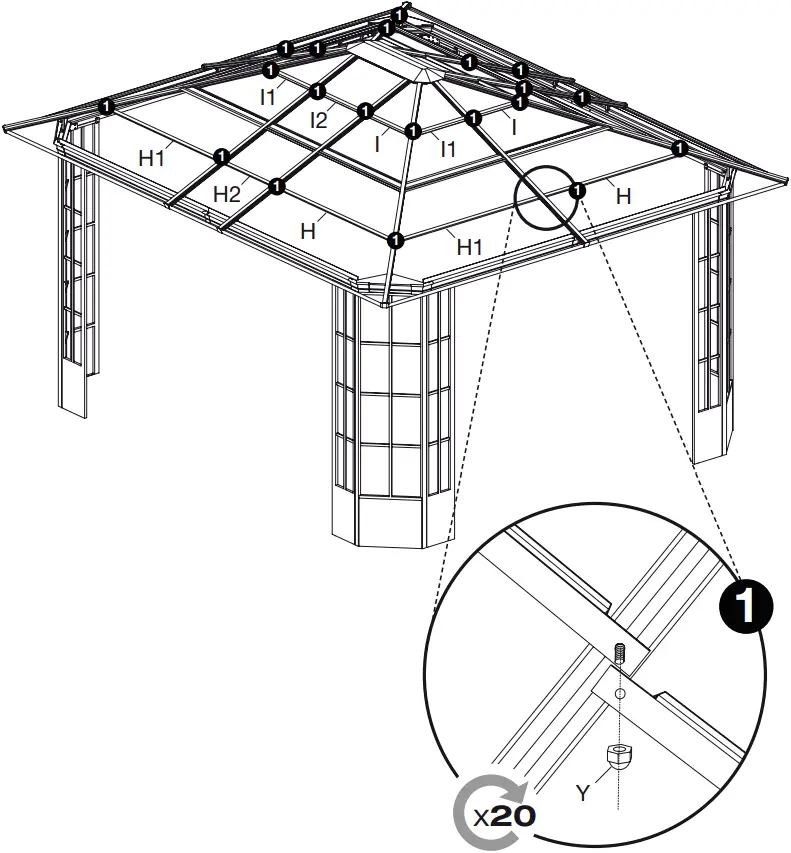 1 1 1 1 1 1 1 1 1 1 1 1 1 1 1 1 1 1 1 1
I1
I2
I
I1
I
H1
H2
H
H1
H
1
Y
x20