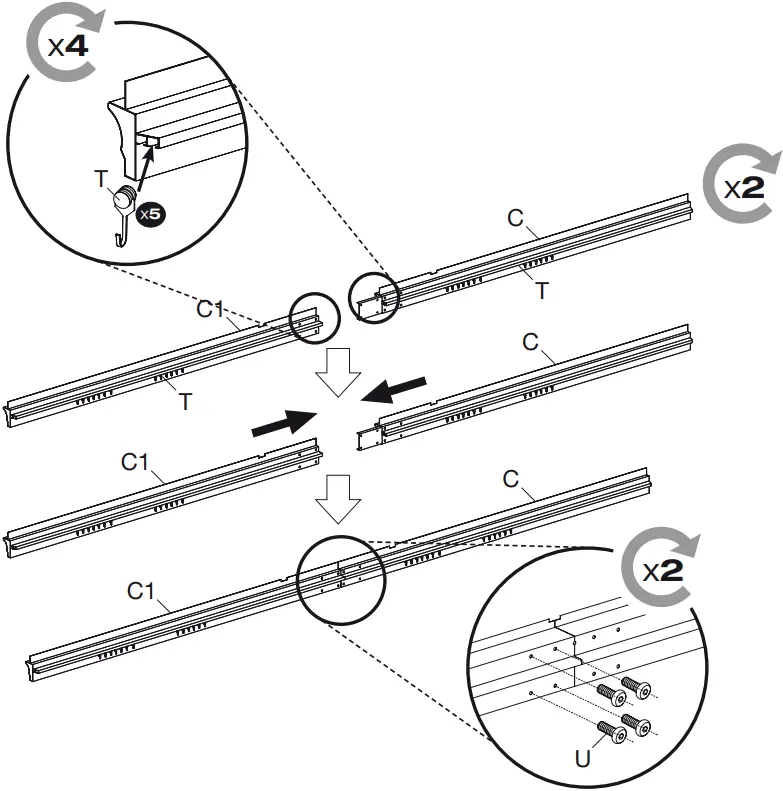 x4

T

x5

x2

C

T

C1

T

C

C1

C

C1

x2

U