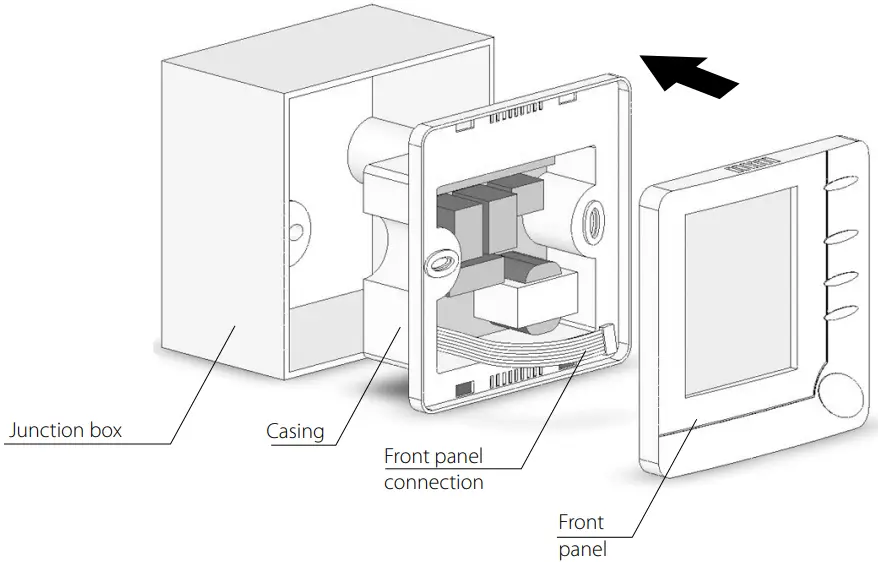 Junction box

Casing

Front panel connection

Front panel