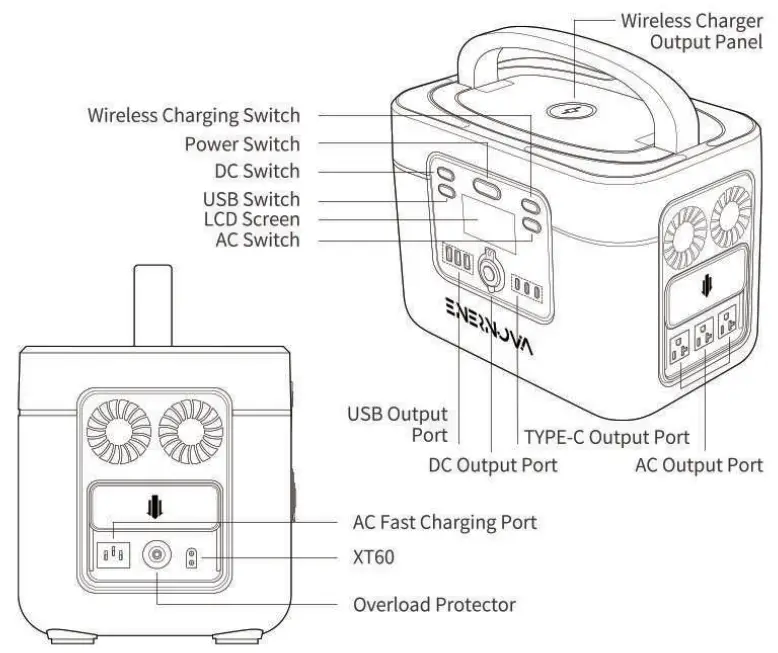 Wireless Charger Output Panel

Wireless Charging Switch
Power Switch
DC Switch
USB Switch
LCD Screen
AC Switch

ENERNOVA

USB Output Port
DC Output Port
TYPE-C Output Port
AC Output Port

AC Fast Charging Port
XT60
Overload Protector