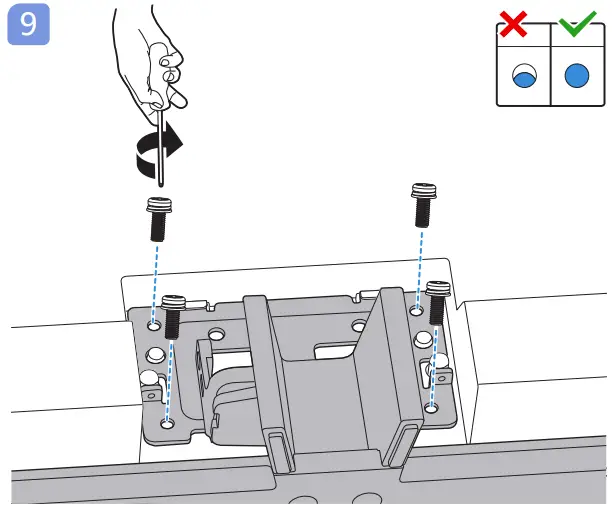 9