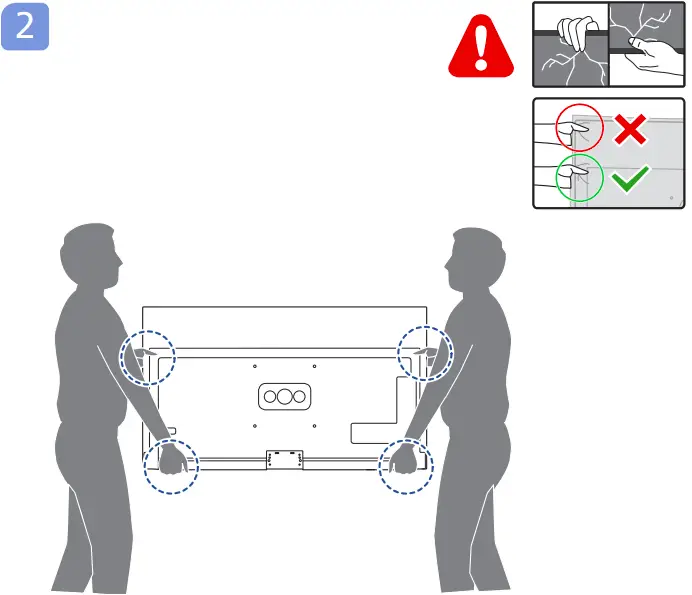 2