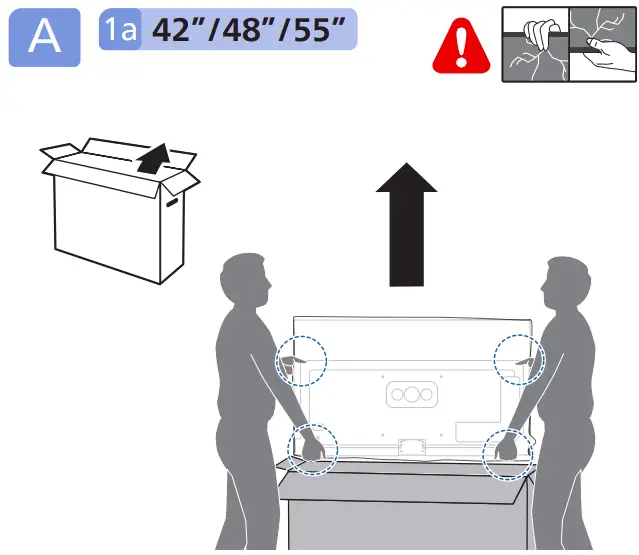 A

1a 42"/48"/55"