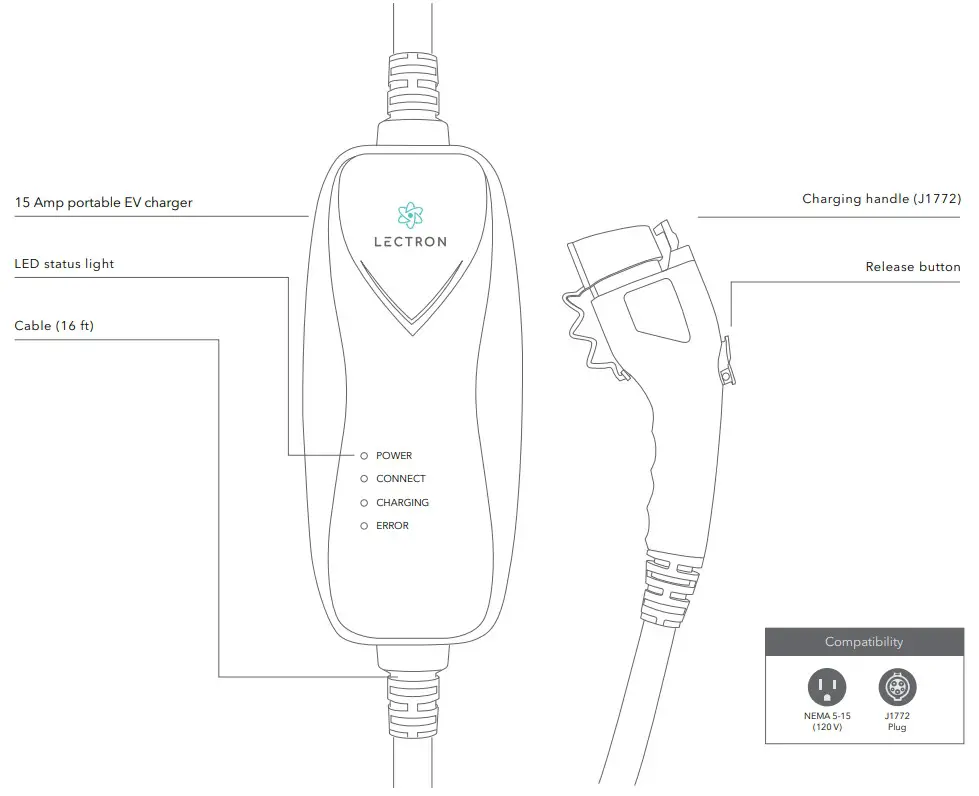 15 Amp portable EV charger

LED status light

Cable (16 ft)

LECTRON

POWER
CONNECT
CHARGING
ERROR

Charging handle (J1772)

Release button

Compatibility

NEMA 5-15 (120 V)

J1772 Plug