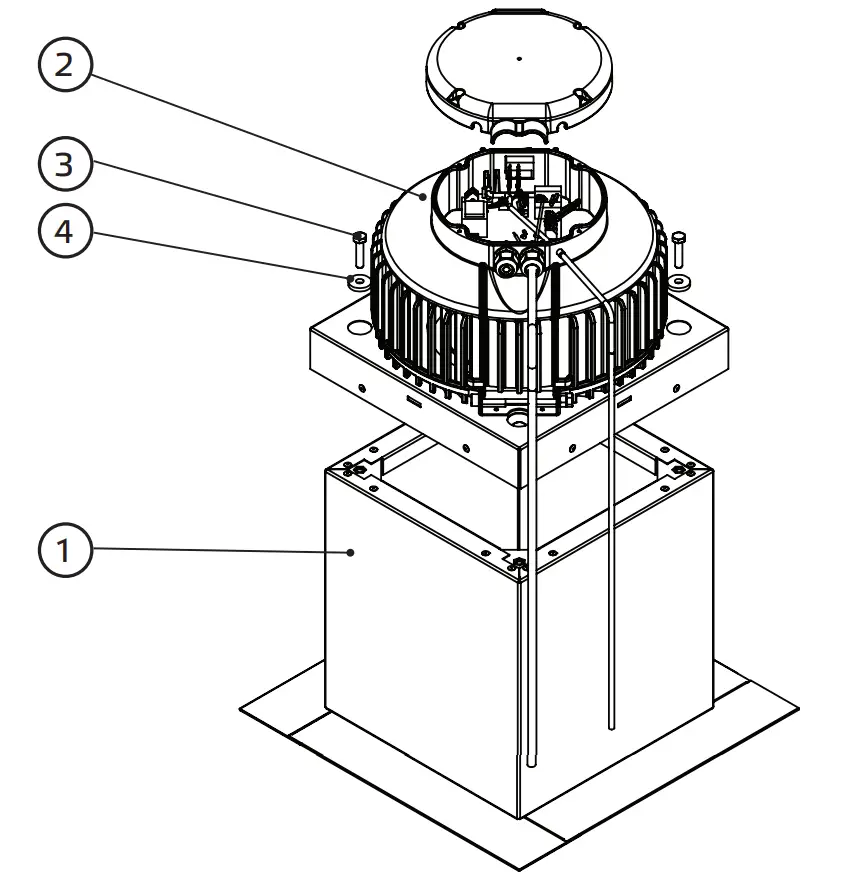 2
3
4
1