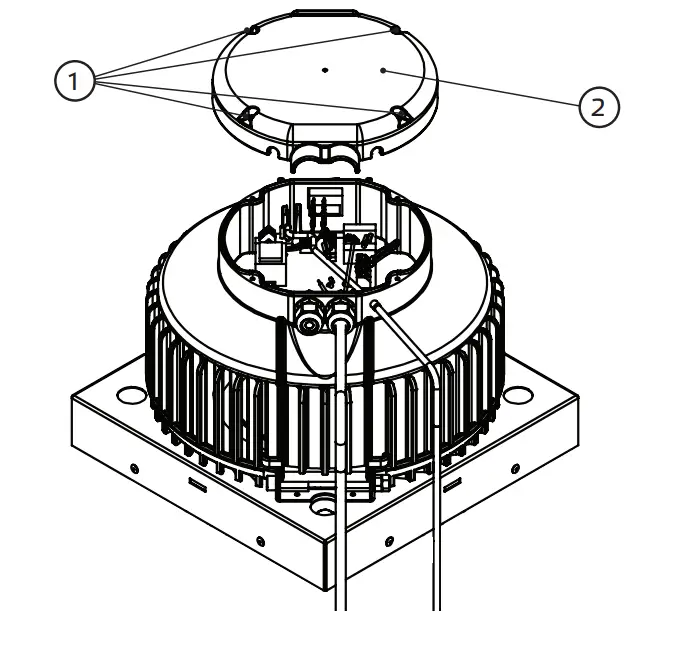 1
2