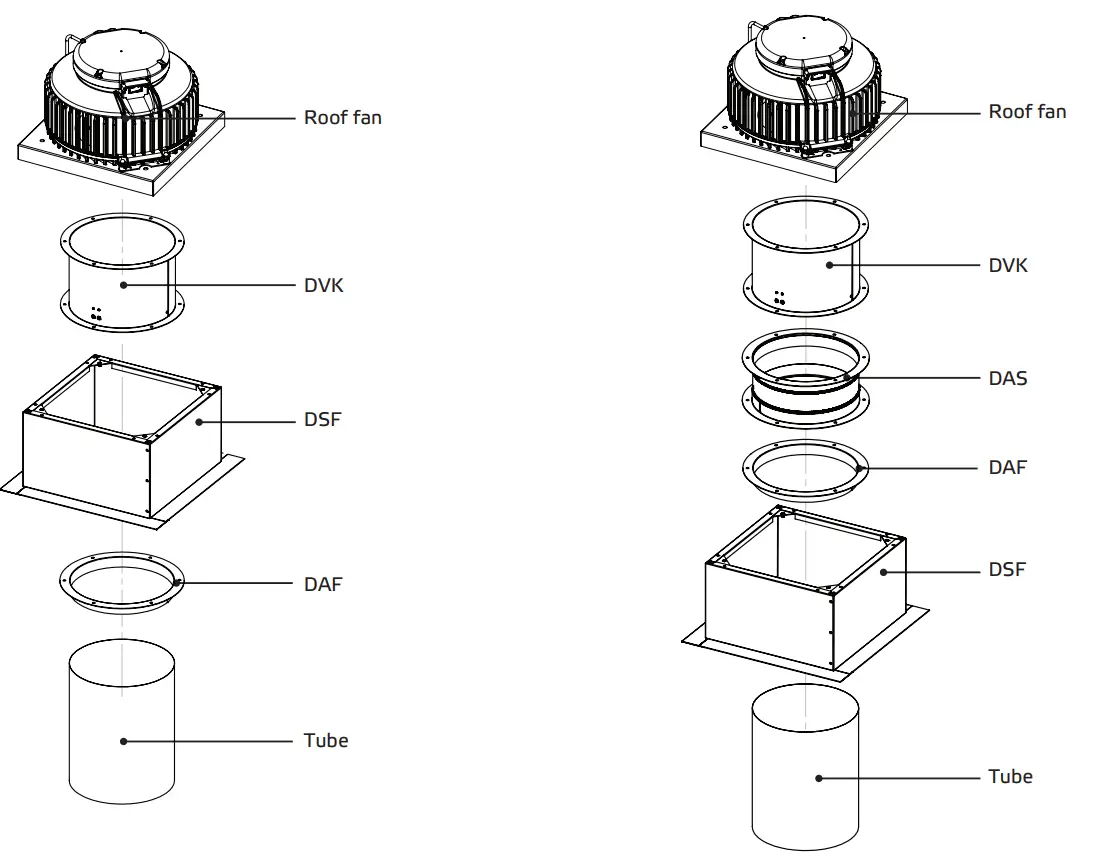 Roof fan
DVK
DSF
DAF
Tube

Roof fan
DVK
DAS
DAF
DSF
Tube