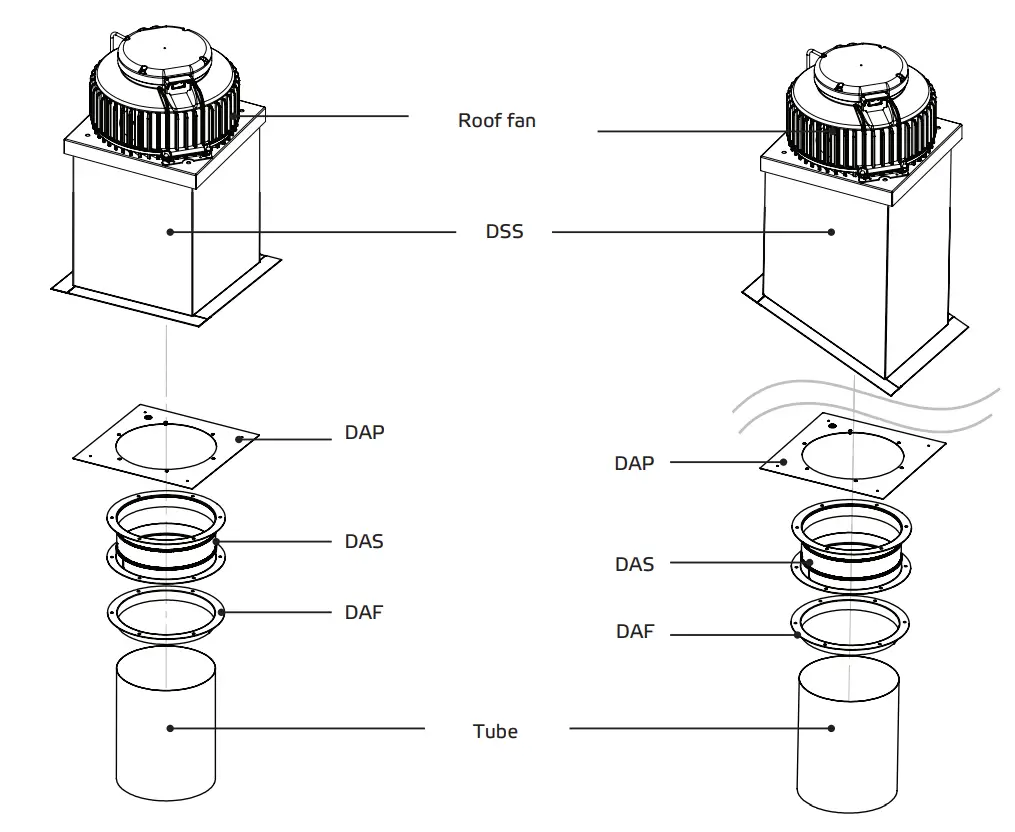 Roof fan

DSS

DAP

DAS

DAF

DAP

DAS

DAF

Tube