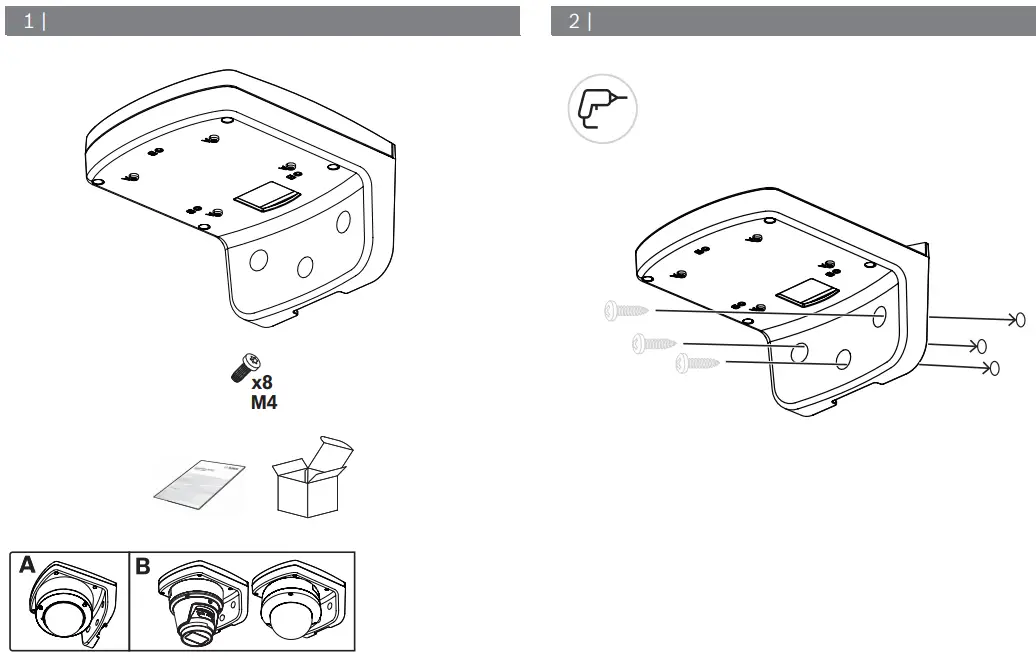 1 |

x8
M4

A

B

2 |