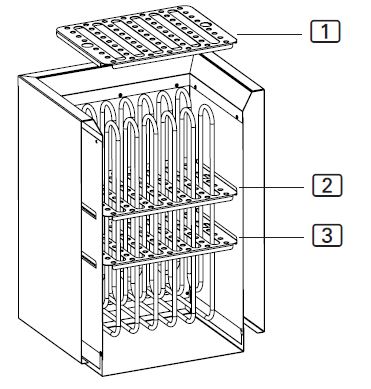 1
2
3