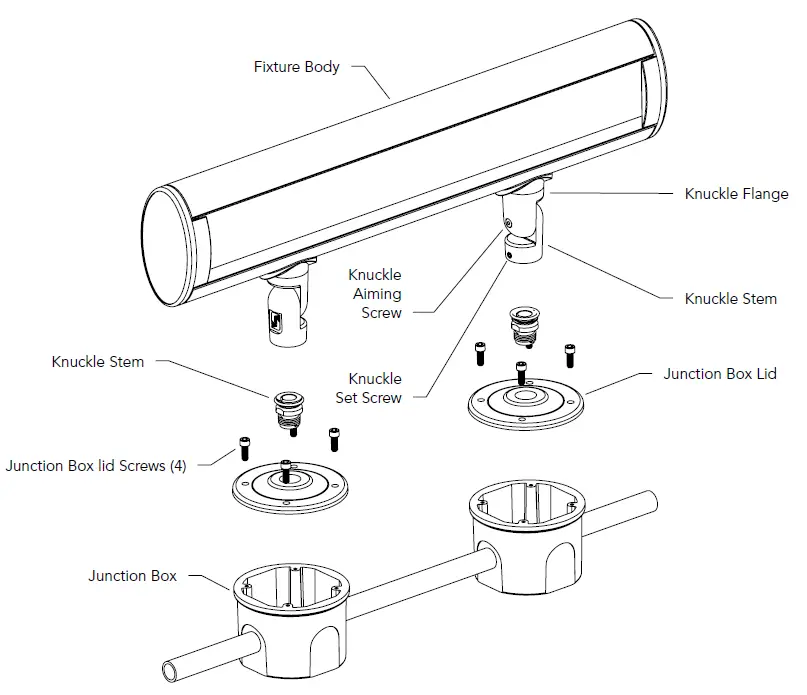 Fixture Body

Knuckle Flange

Knuckle Aiming Screw

Knuckle Stem

Knuckle Stem

Knuckle Set Screw

Junction Box Lid

Junction Box lid Screws (4)

Junction Box