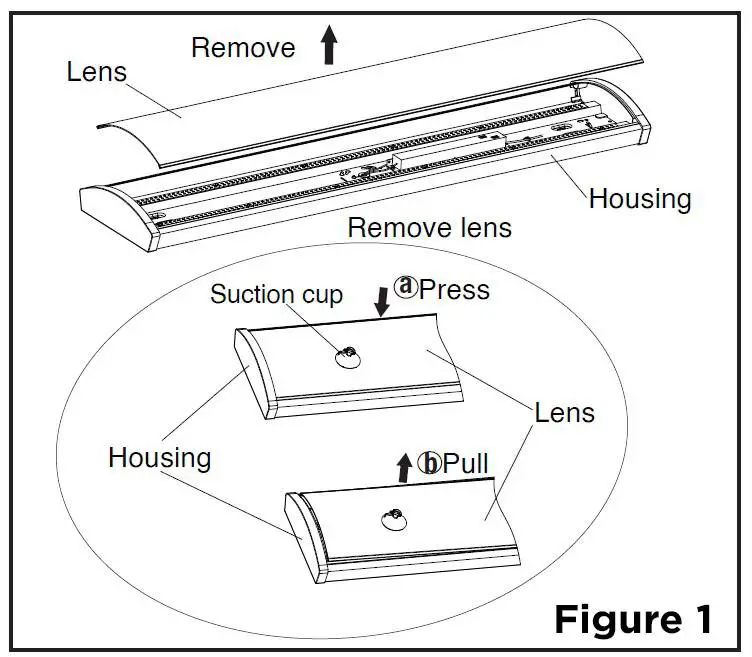 Remove

Lens

Housing

Remove lens

Suction cup

ⓐPress

Lens

Housing

ⓑPull

Figure 1