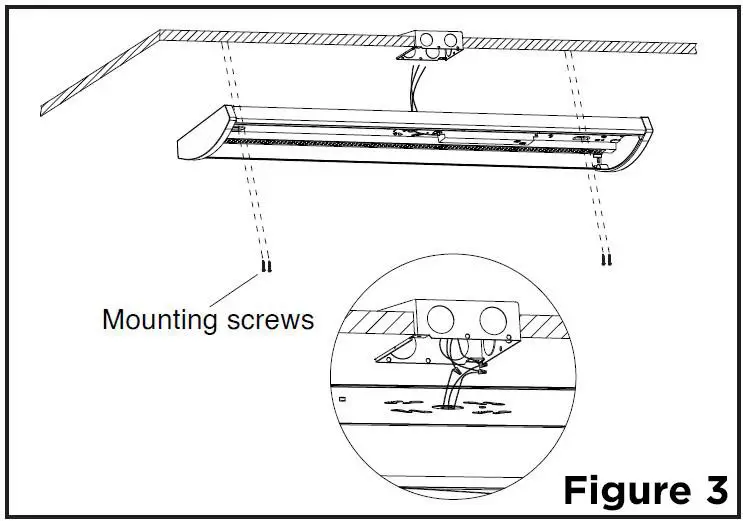 Mounting screws

Figure 3