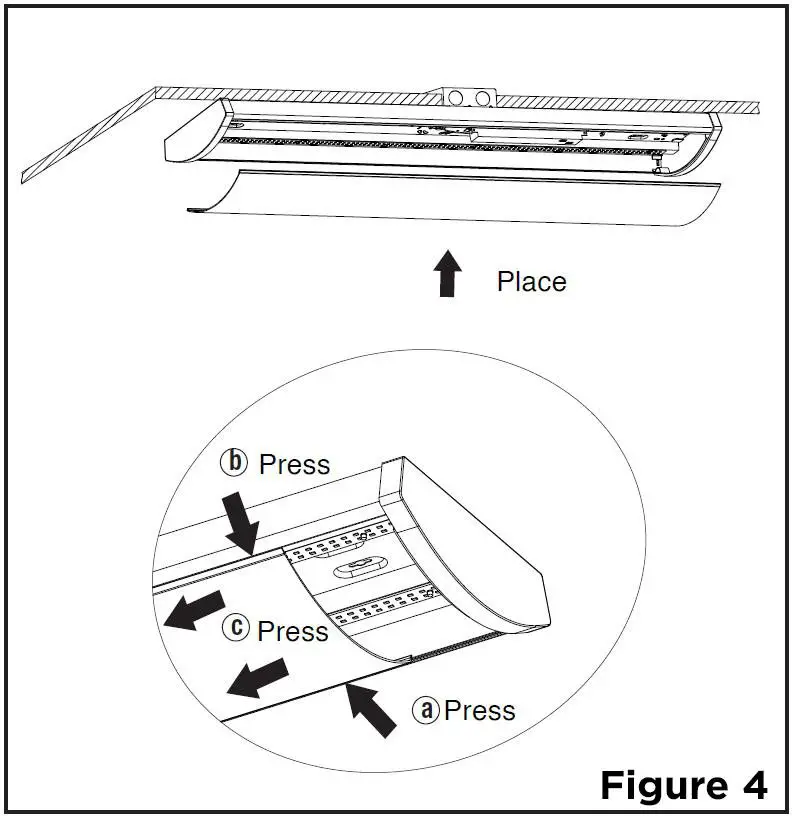 Place

ⓑ Press

ⓒ Press

ⓐ Press

Figure 4