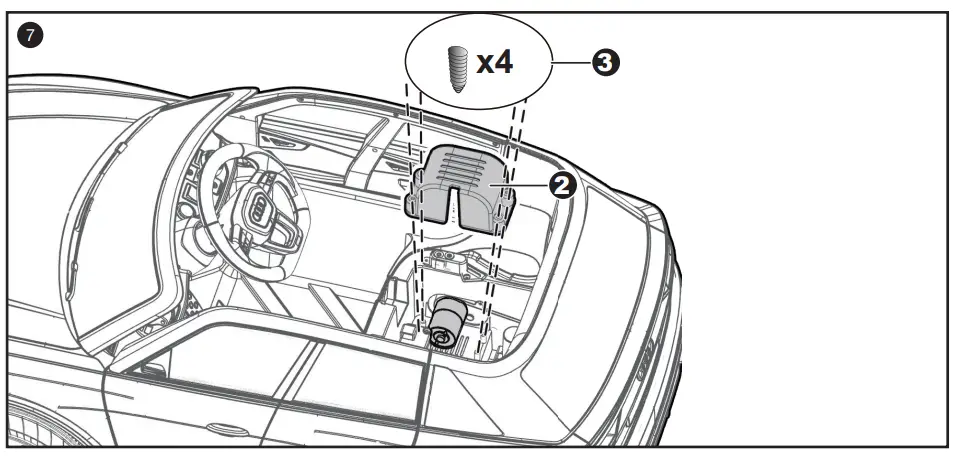 7

x4

3

2