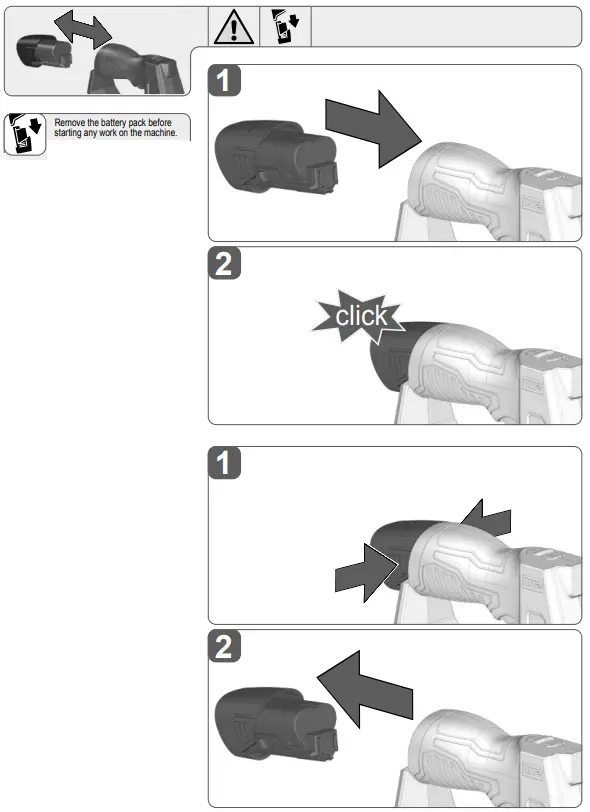 Remove the battery pack before starting any work on the machine.

1

2

click

1

2