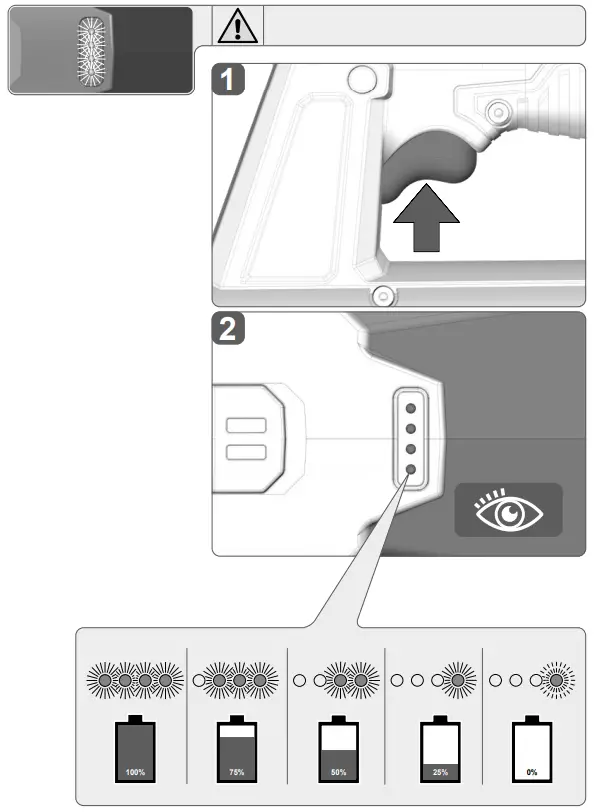 1

2

100%

75%

50%

25%

0%