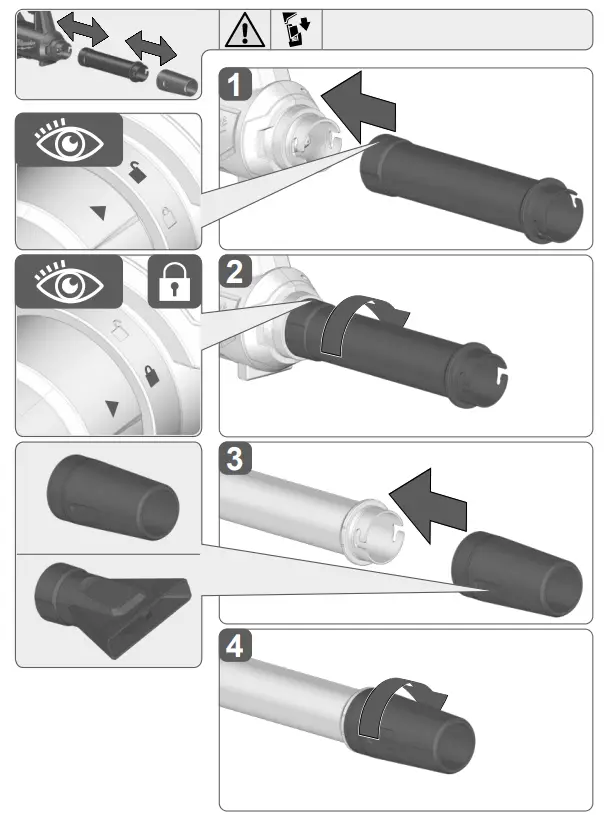 1

2

3

4