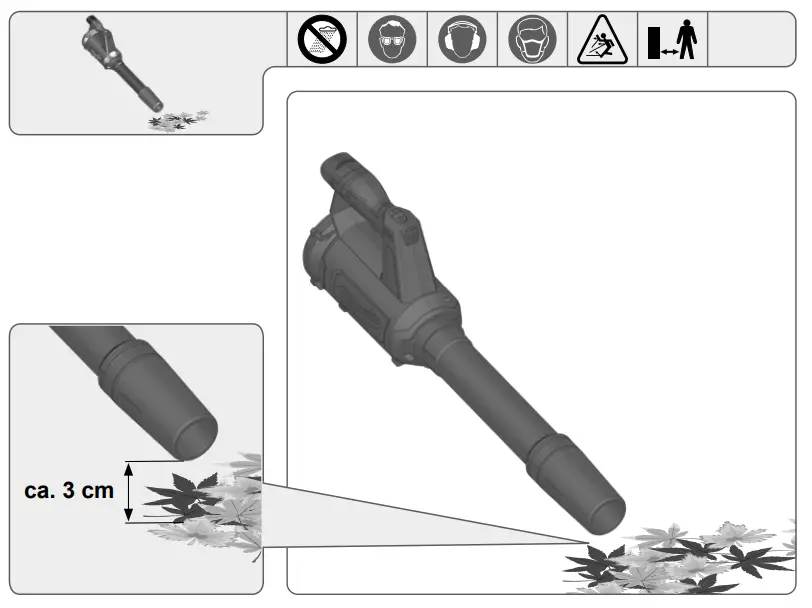 ca. 3 cm