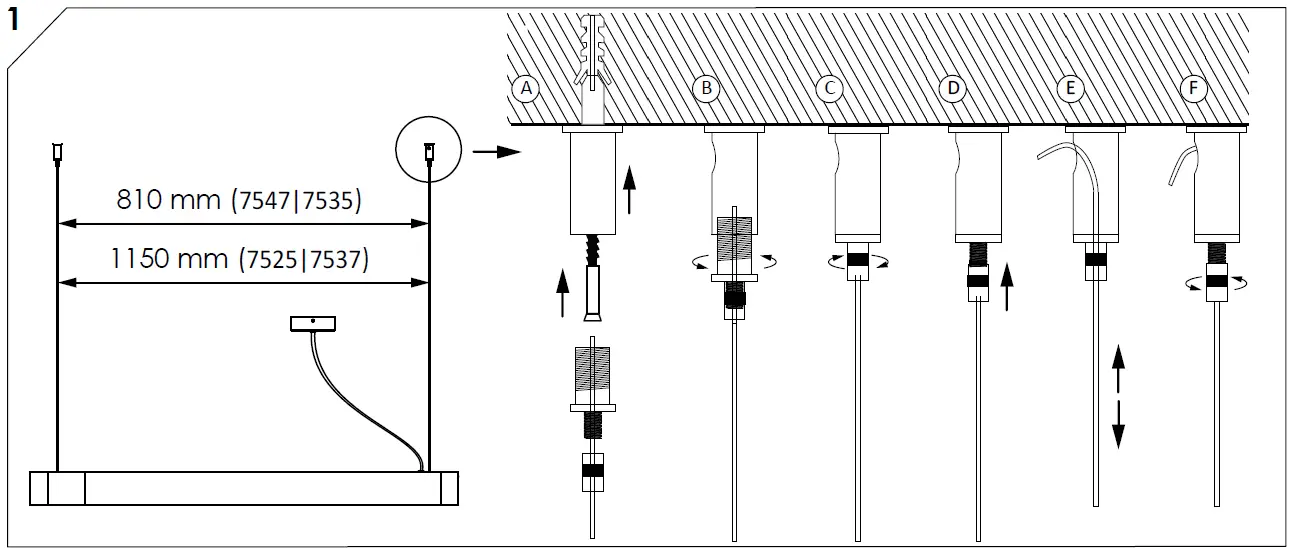 1

810 mm (7547|7535)

1150 mm (7525|7537)

A B C D E F