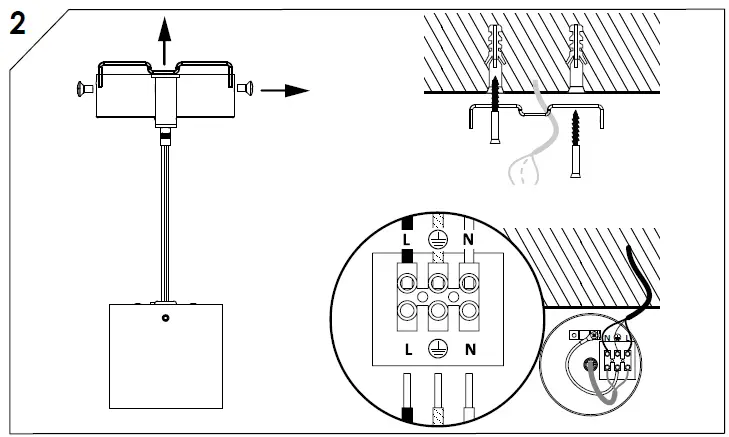 2

L N

L N

N L