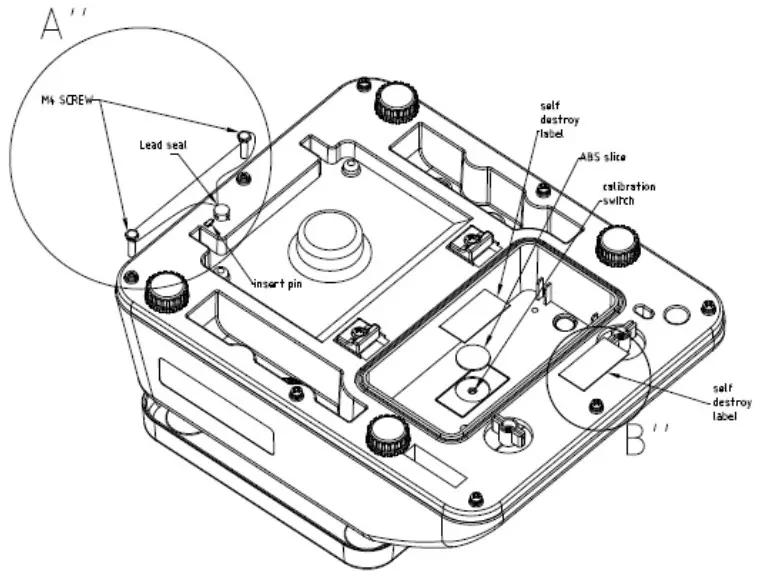 A''

M4 SCREW

Lead seal

insert pin

self destroy label

ABS slice

calibration switch

self destroy label

B''