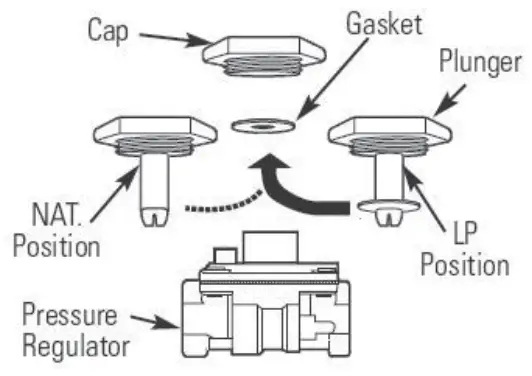 Cap

Gasket

Plunger

NAT. Position

LP Position

Pressure Regulator